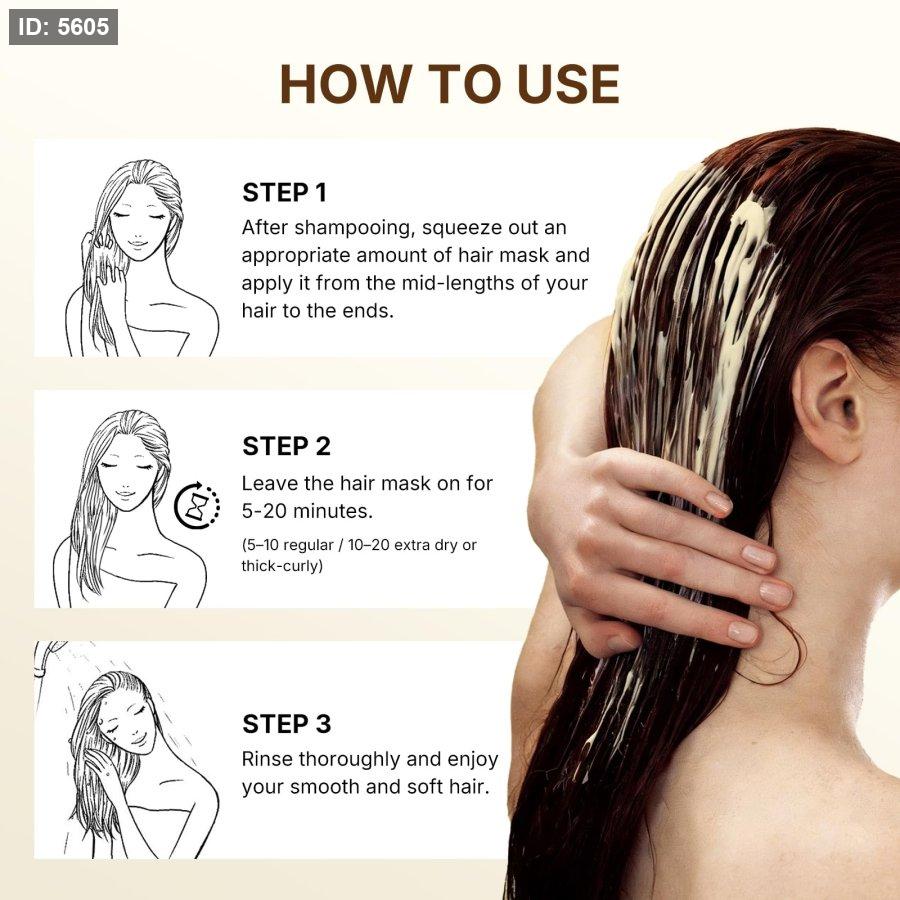 ID: 5605

HOW TO USE

STEP 1
After shampooing, squeeze out an appropriate amount of hair mask and apply it from the mid-lengths of your hair to the ends.

STEP 2
Leave the hair mask on for 5-20 minutes.
(5–10 regular / 10–20 extra dry or thick-curly)

STEP 3
Rinse thoroughly and enjoy your smooth and soft hair.